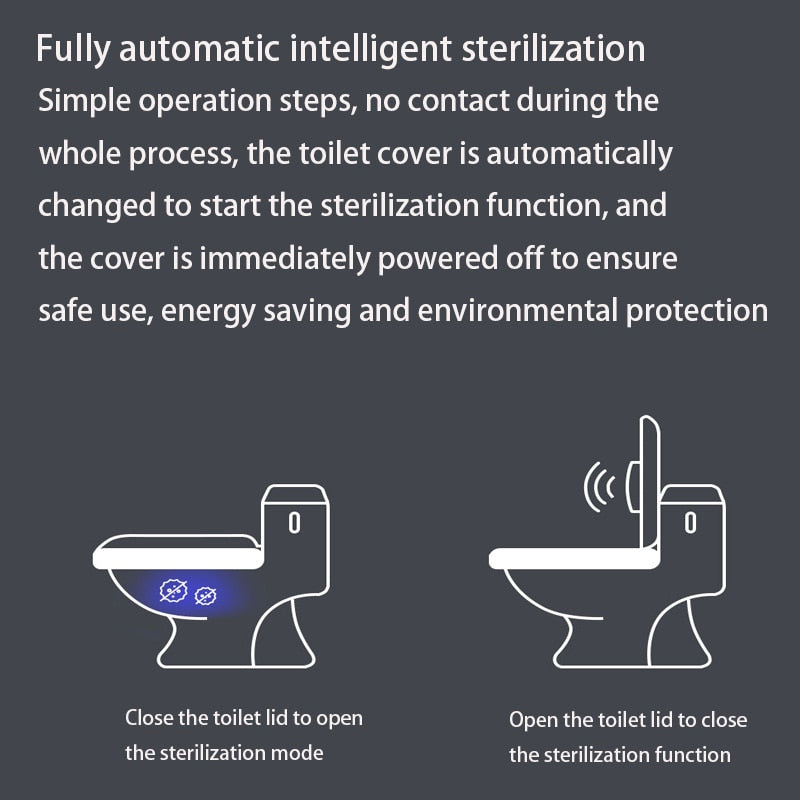 Fully automatic intelligent sterilization

Simple operation steps, no contact during the whole process, the toilet cover is automatically changed to start the sterilization function, and the cover is immediately powered off to ensure safe use, energy saving and environmental protection

Close the toilet lid to open the sterilization mode

Open the toilet lid to close the sterilization function